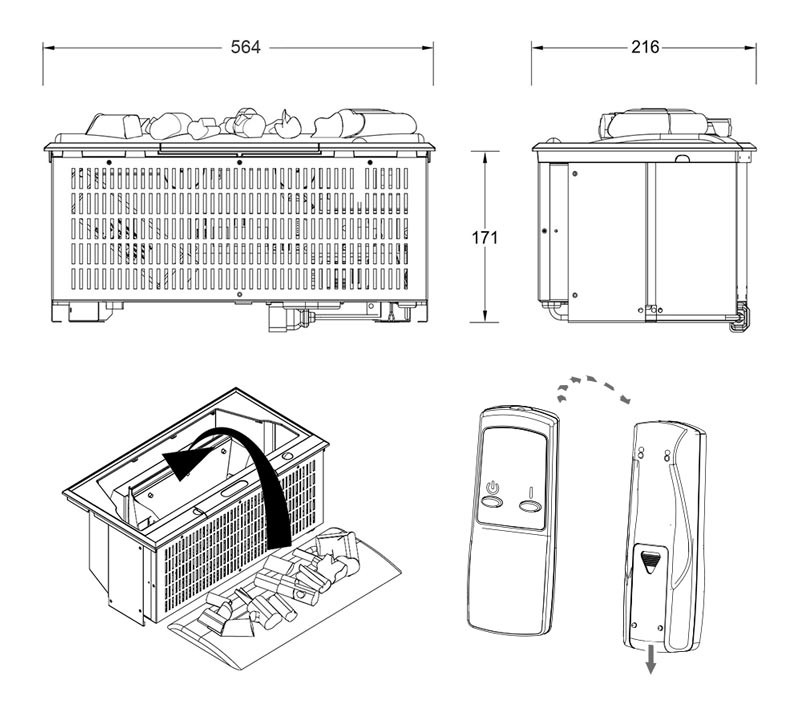 564

216

171